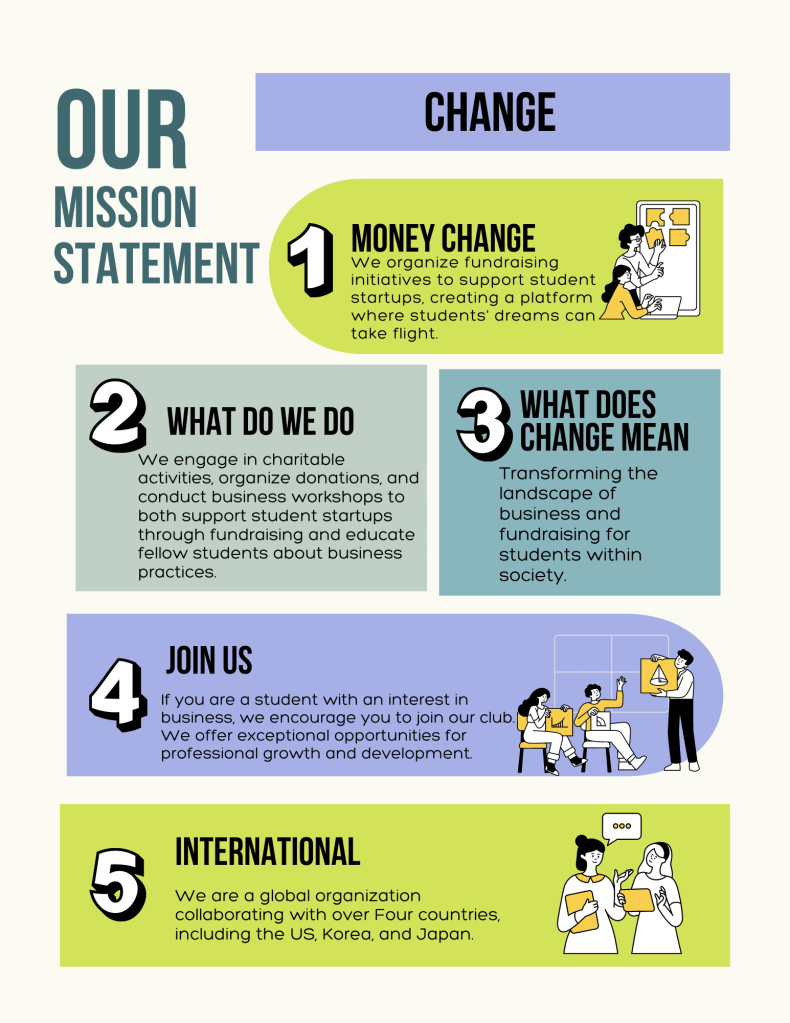 OUR MISSION STATEMENT

CHANGE

1

MONEY CHANGE

We organize fundraising initiatives to support student startups, creating a platform where students' dreams can take flight.

2

WHAT DO WE DO

We engage in charitable activities, organize donations, and conduct business workshops to both support student startups through fundraising and educate fellow students about business practices.

3

WHAT DOES CHANGE MEAN

Transforming the landscape of business and fundraising for students within society.

4

JOIN US

If you are a student with an interest in business, we encourage you to join our club. We offer exceptional opportunities for professional growth and development.

5

INTERNATIONAL

We are a global organization collaborating with over Four countries, including the US, Korea, and Japan.