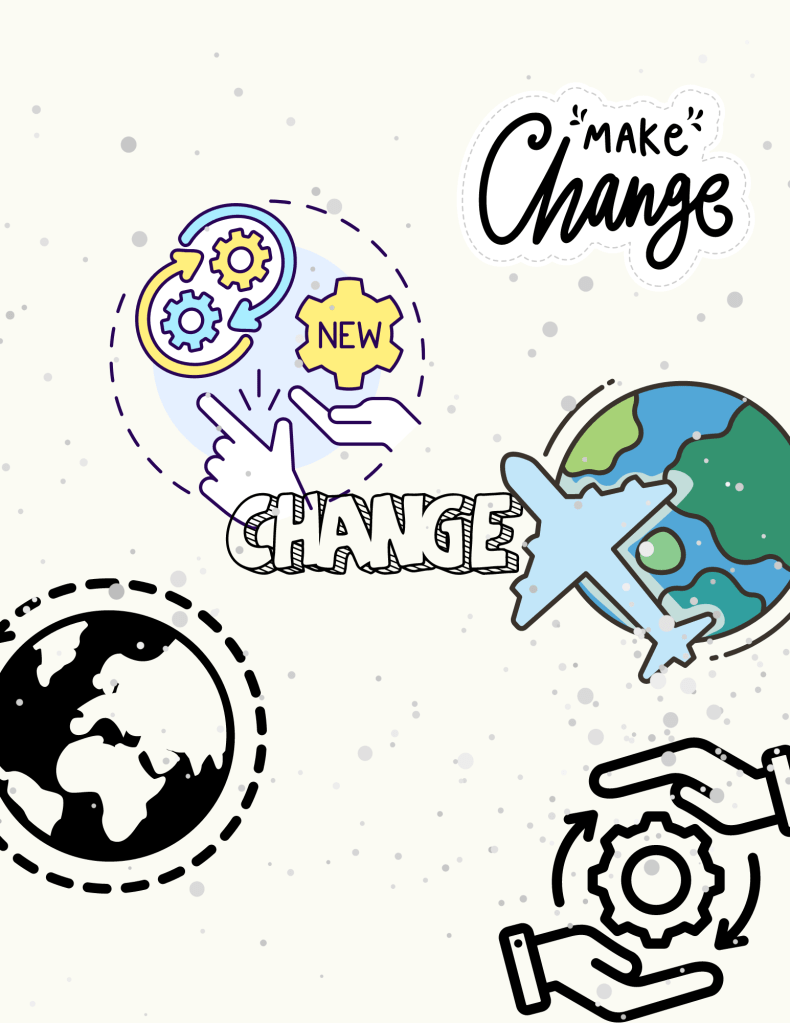 MAKE
Change

NEW

CHANGE